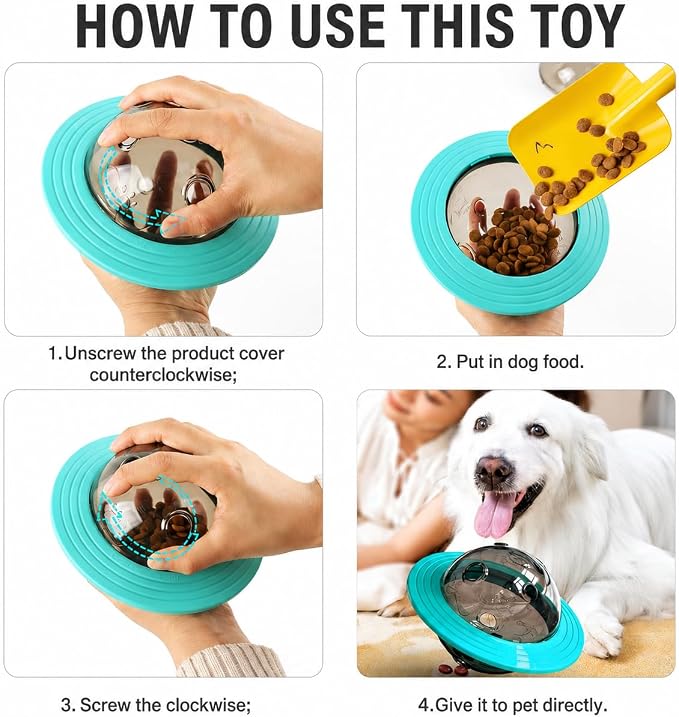 HOW TO USE THIS TOY

1.Unscrew the product cover counterclockwise;

2. Put in dog food.

3. Screw the clockwise;

4.Give it to pet directly.