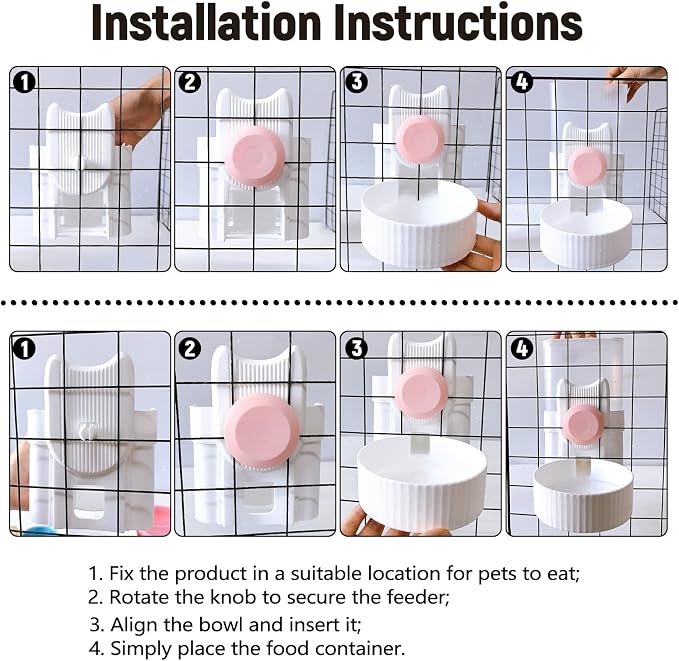 Installation Instructions

1
2
3
4

1
2
3
4

1. Fix the product in a suitable location for pets to eat;
2. Rotate the knob to secure the feeder;
3. Align the bowl and insert it;
4. Simply place the food container.