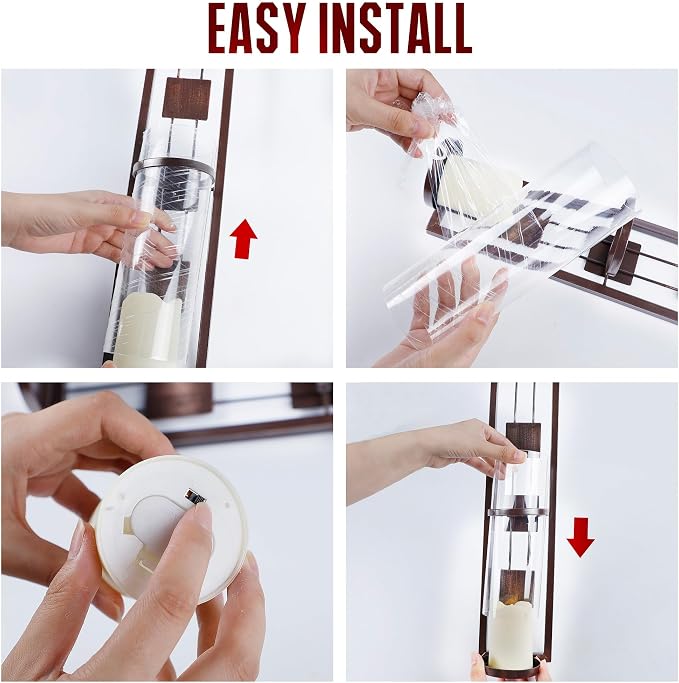 EASY INSTALL