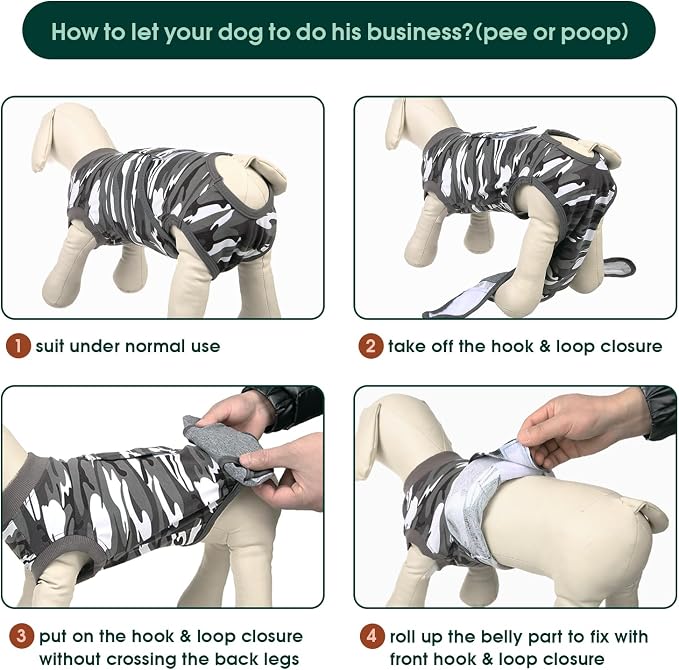 How to let your dog to do his business?(pee or poop)

1 suit under normal use

2 take off the hook & loop closure

3 put on the hook & loop closure without crossing the back legs

4 roll up the belly part to fix with front hook & loop closure