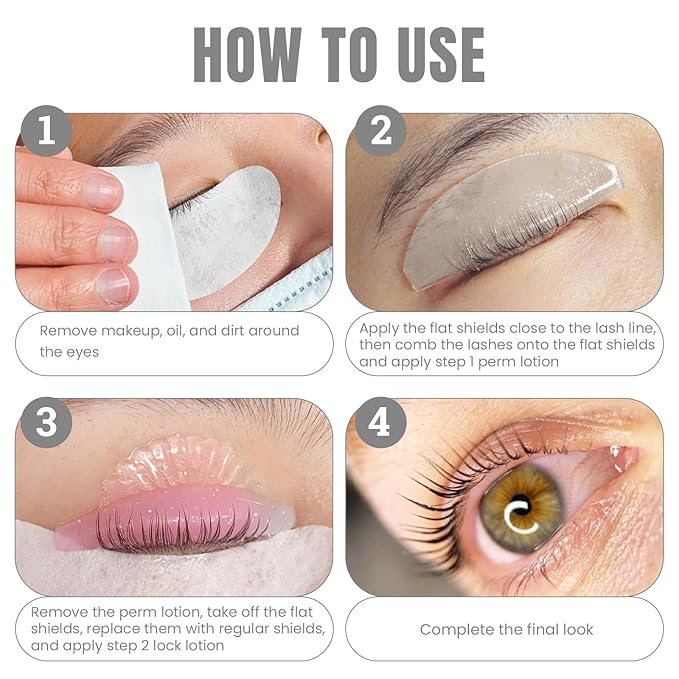 HOW TO USE

1

Remove makeup, oil, and dirt around the eyes

2

Apply the flat shields close to the lash line, then comb the lashes onto the flat shields and apply step 1 perm lotion

3

Remove the perm lotion, take off the flat shields, replace them with regular shields, and apply step 2 lock lotion

4

Complete the final look