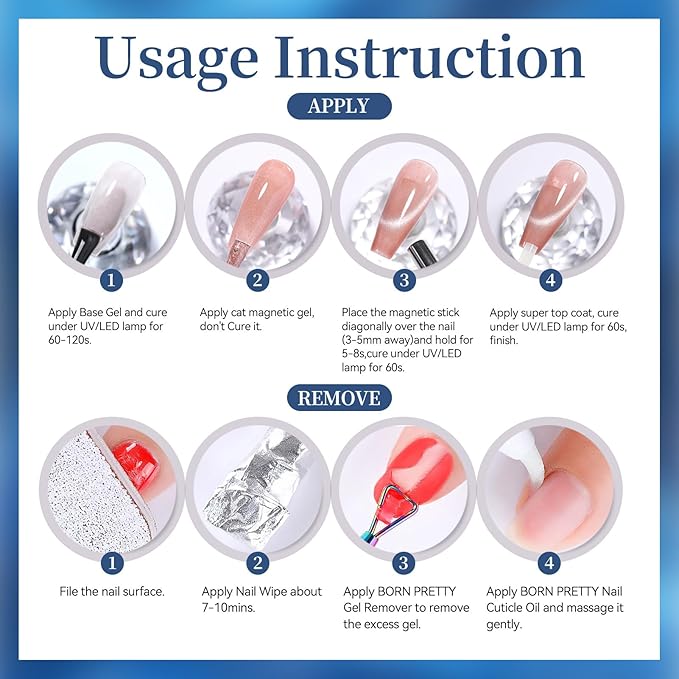 Usage Instruction

APPLY

1
Apply Base Gel and cure under UV/LED lamp for 60-120s.

2
Apply cat magnetic gel, don't Cure it.

3
Place the magnetic stick diagonally over the nail (3-5mm away)and hold for 5-8s,cure under UV/LED lamp for 60s.

4
Apply super top coat, cure under UV/LED lamp for 60s, finish.

REMOVE

1
File the nail surface.

2
Apply Nail Wipe about 7-10mins.

3
Apply BORN PRETTY Gel Remover to remove the excess gel.

4
Apply BORN PRETTY Nail Cuticle Oil and massage it gently.