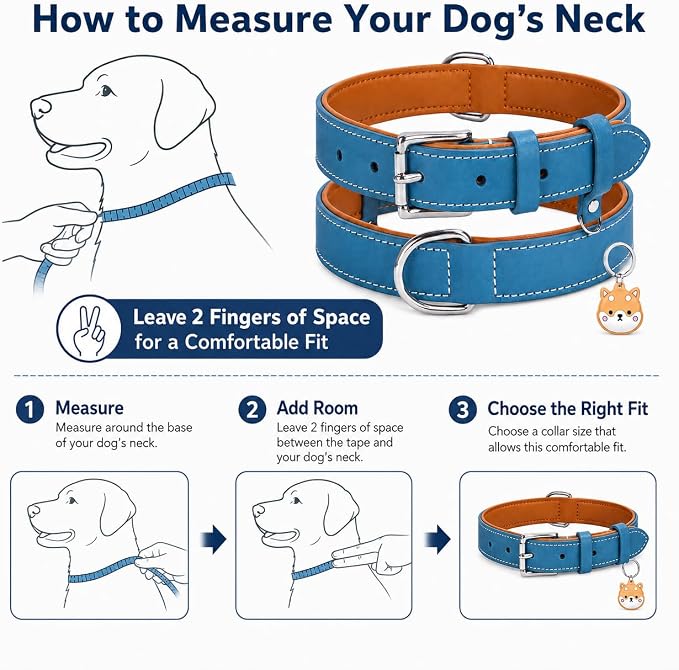 How to Measure Your Dog's Neck

Leave 2 Fingers of Space for a Comfortable Fit

1 Measure
Measure around the base of your dog's neck.

2 Add Room
Leave 2 fingers of space between the tape and your dog's neck.

3 Choose the Right Fit
Choose a collar size that allows this comfortable fit.