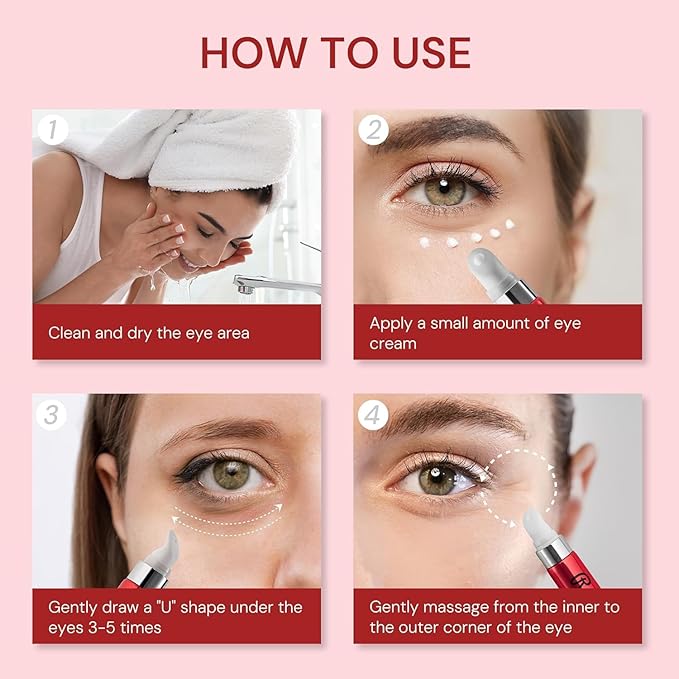 HOW TO USE

1

Clean and dry the eye area

2

Apply a small amount of eye cream

3

Gently draw a "U" shape under the eyes 3-5 times

4

Gently massage from the inner to the outer corner of the eye