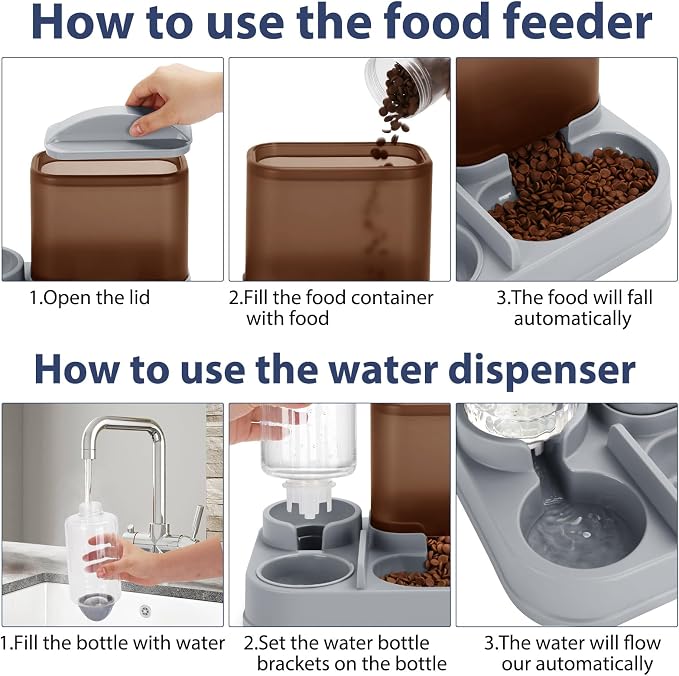 How to use the food feeder

1.Open the lid

2.Fill the food container with food

3.The food will fall automatically

How to use the water dispenser

1.Fill the bottle with water

2.Set the water bottle brackets on the bottle

3.The water will flow our automatically