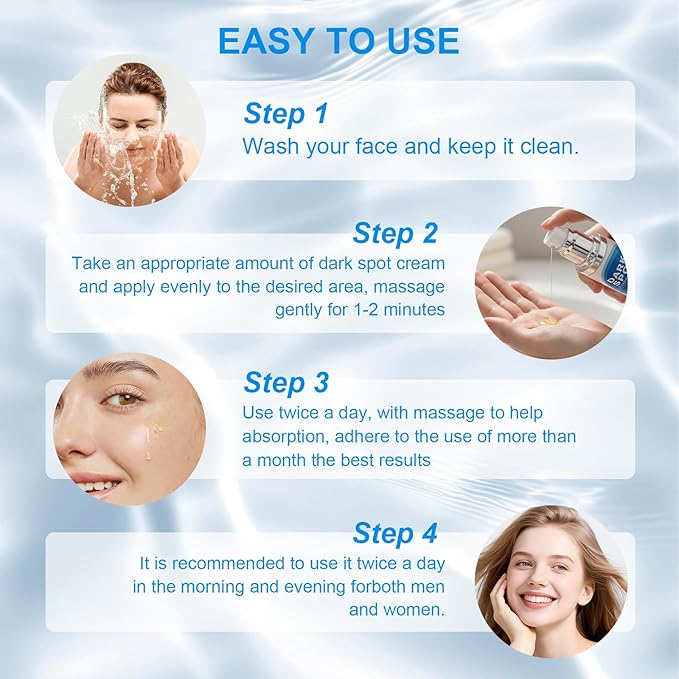 EASY TO USE

Step 1
Wash your face and keep it clean.

Step 2
Take an appropriate amount of dark spot cream and apply evenly to the desired area, massage gently for 1-2 minutes

Step 3
Use twice a day, with massage to help absorption, adhere to the use of more than a month the best results

Step 4
It is recommended to use it twice a day in the morning and evening forboth men and women.