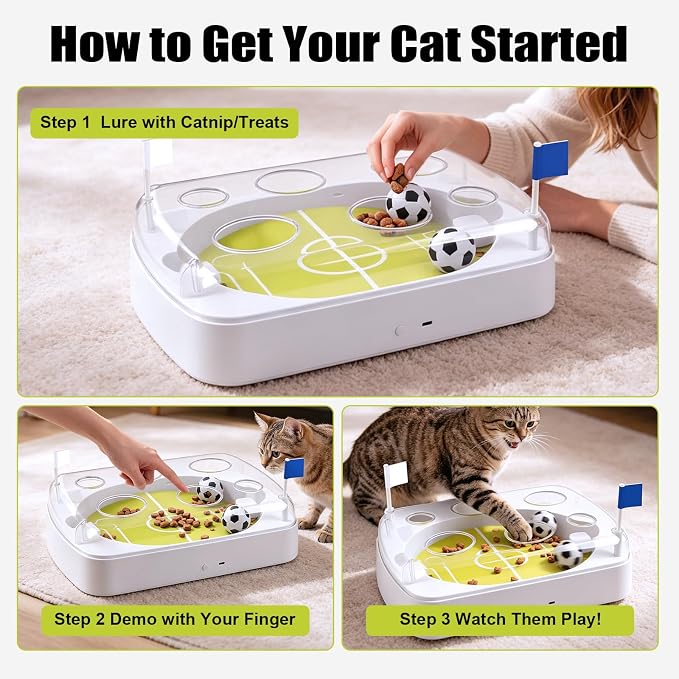 How to Get Your Cat Started

Step 1 Lure with Catnip/Treats

Step 2 Demo with Your Finger

Step 3 Watch Them Play!