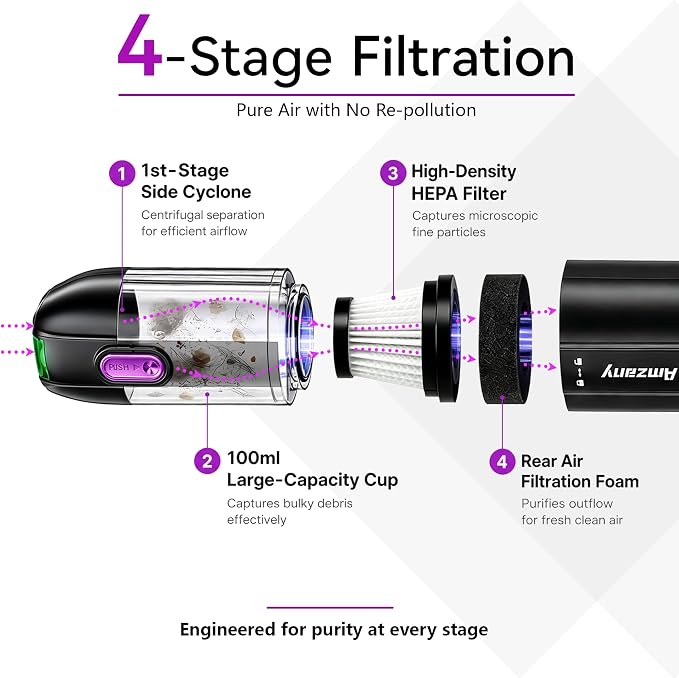 4-Stage Filtration

Pure Air with No Re-pollution

1 1st-Stage Side Cyclone
Centrifugal separation for efficient airflow

3 High-Density HEPA Filter
Captures microscopic fine particles

PUSH

Amzany

2 100ml Large-Capacity Cup
Captures bulky debris effectively

4 Rear Air Filtration Foam
Purifies outflow for fresh clean air

Engineered for purity at every stage