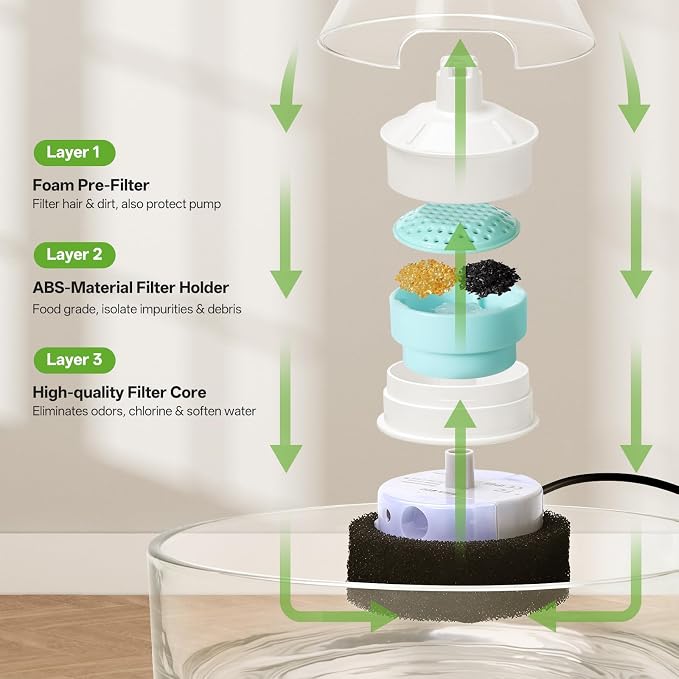 Layer 1

Foam Pre-Filter
Filter hair & dirt, also protect pump

Layer 2

ABS-Material Filter Holder
Food grade, isolate impurities & debris

Layer 3

High-quality Filter Core
Eliminates odors, chlorine & soften water