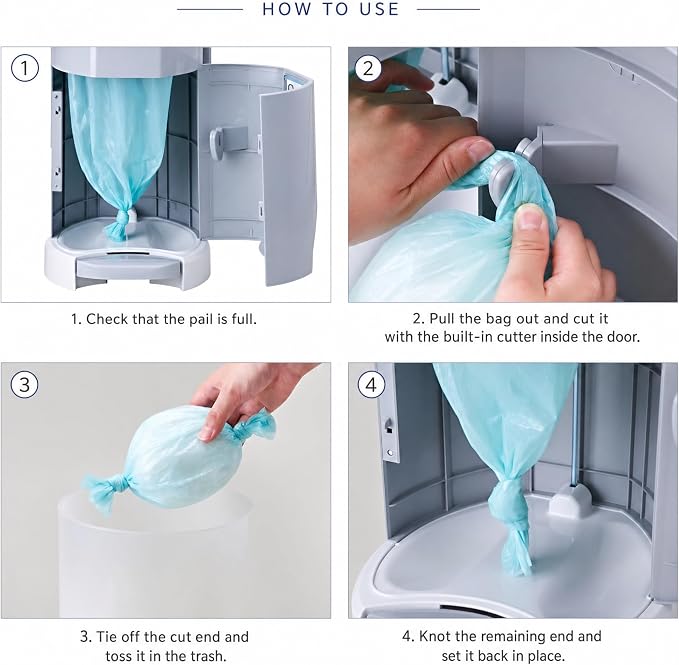 HOW TO USE

1

1. Check that the pail is full.

2

2. Pull the bag out and cut it with the built-in cutter inside the door.

3

3. Tie off the cut end and toss it in the trash.

4

4. Knot the remaining end and set it back in place.