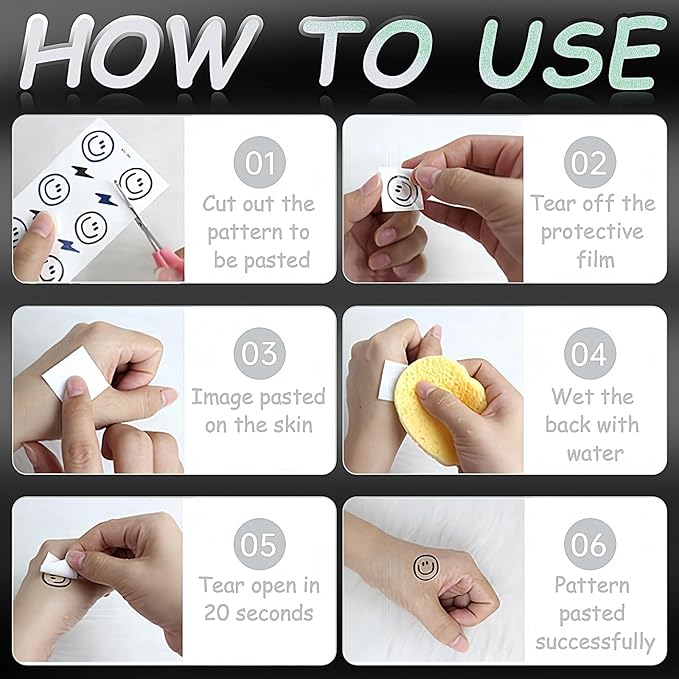 HOW TO USE

01
Cut out the pattern to be pasted

02
Tear off the protective film

03
Image pasted on the skin

04
Wet the back with water

05
Tear open in 20 seconds

06
Pattern pasted successfully