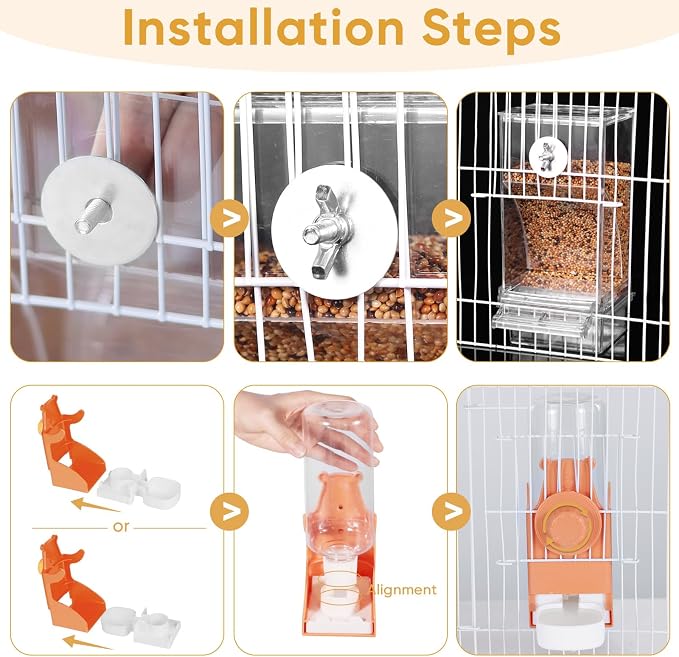 Installation Steps

>

>

or

>

Alignment

>