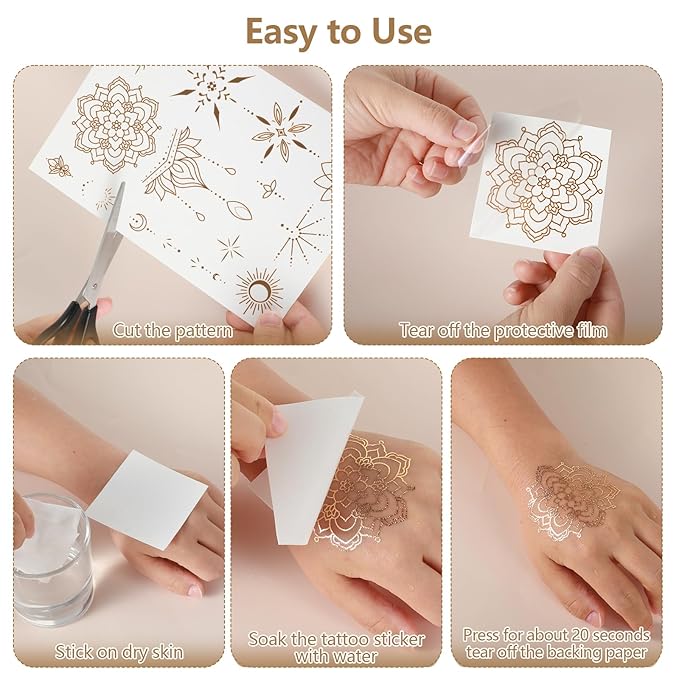 Easy to Use

Cut the pattern

Tear off the protective film

Stick on dry skin

Soak the tattoo sticker with water

Press for about 20 seconds tear off the backing paper