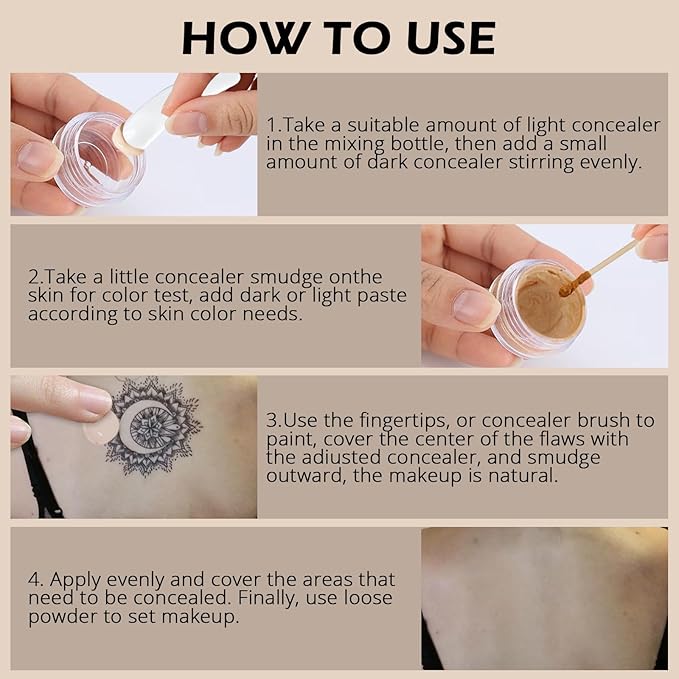 HOW TO USE

1.Take a suitable amount of light concealer in the mixing bottle, then add a small amount of dark concealer stirring evenly.

2.Take a little concealer smudge onthe skin for color test, add dark or light paste according to skin color needs.

3.Use the fingertips, or concealer brush to paint, cover the center of the flaws with the adiusted concealer, and smudge outward, the makeup is natural.

4. Apply evenly and cover the areas that need to be concealed. Finally, use loose powder to set makeup.