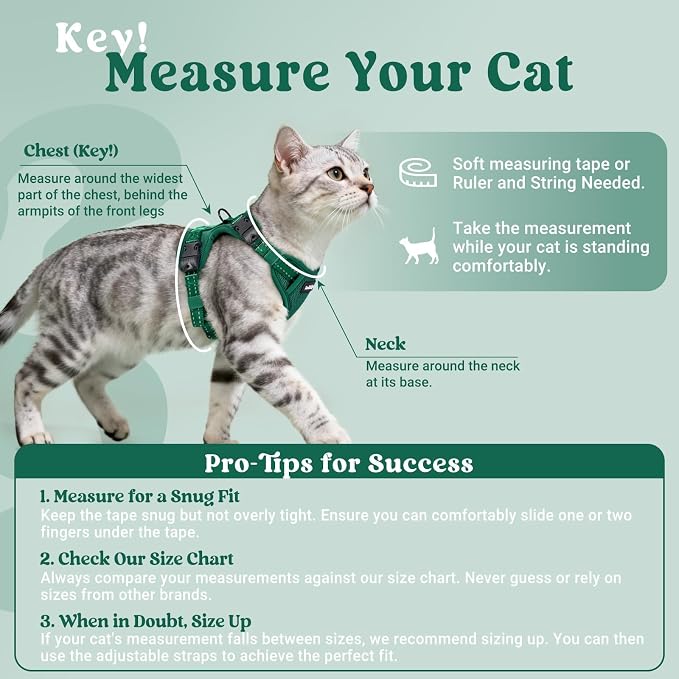 Key!
Measure Your Cat

Chest (Key!)
Measure around the widest part of the chest, behind the armpits of the front legs

Soft measuring tape or Ruler and String Needed.

Take the measurement while your cat is standing comfortably.

Neck
Measure around the neck at its base.

Pro-Tips for Success

1. Measure for a Snug Fit
Keep the tape snug but not overly tight. Ensure you can comfortably slide one or two fingers under the tape.

2. Check Our Size Chart
Always compare your measurements against our size chart. Never guess or rely on sizes from other brands.

3. When in Doubt, Size Up
If your cat's measurement falls between sizes, we recommend sizing up. You can then use the adjustable straps to achieve the perfect fit.