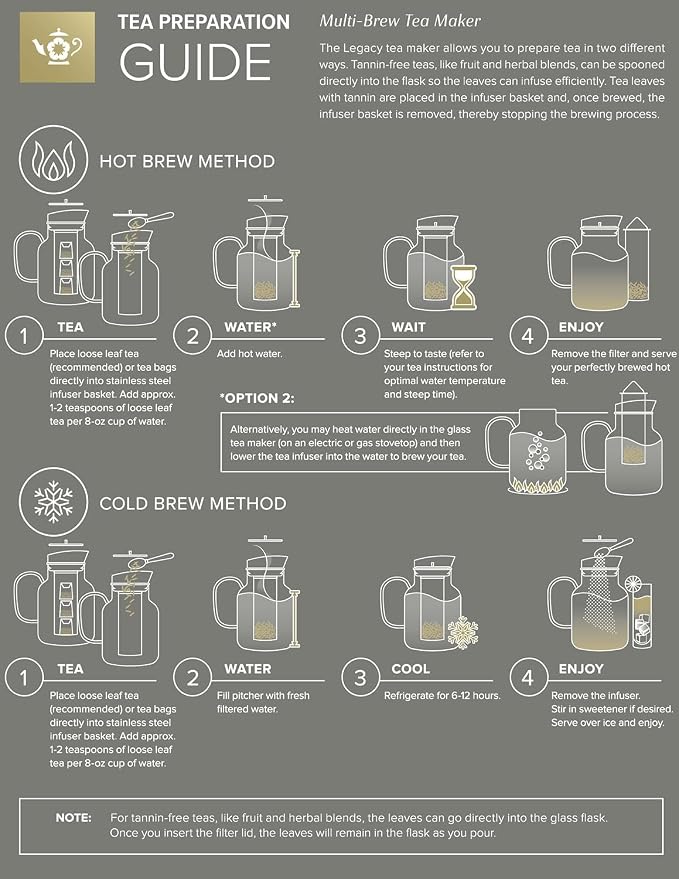 TEA PREPARATION
GUIDE

Multi-Brew Tea Maker

The Legacy tea maker allows you to prepare tea in two different ways. Tannin-free teas, like fruit and herbal blends, can be spooned directly into the flask so the leaves can infuse efficiently. Tea leaves with tannin are placed in the infuser basket and, once brewed, the infuser basket is removed, thereby stopping the brewing process.

HOT BREW METHOD

1 TEA
Place loose leaf tea (recommended) or tea bags directly into stainless steel infuser basket. Add approx. 1-2 teaspoons of loose leaf tea per 8-oz cup of water.

2 WATER*
Add hot water.

3 WAIT
Steep to taste (refer to your tea instructions for optimal water temperature and steep time).

4 ENJOY
Remove the filter and serve your perfectly brewed hot tea.

*OPTION 2:
Alternatively, you may heat water directly in the glass tea maker (on an electric or gas stovetop) and then lower the tea infuser into the water to brew your tea.

COLD BREW METHOD

1 TEA
Place loose leaf tea (recommended) or tea bags directly into stainless steel infuser basket. Add approx. 1-2 teaspoons of loose leaf tea per 8-oz cup of water.

2 WATER
Fill pitcher with fresh filtered water.

3 COOL
Refrigerate for 6-12 hours.

4 ENJOY
Remove the infuser. Stir in sweetener if desired. Serve over ice and enjoy.

NOTE: For tannin-free teas, like fruit and herbal blends, the leaves can go directly into the glass flask. Once you insert the filter lid, the leaves will remain in the flask as you pour.