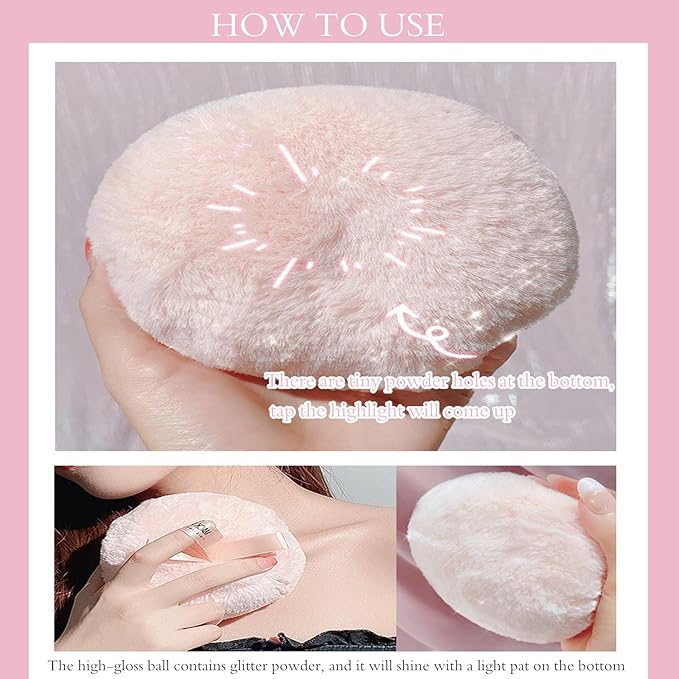 HOW TO USE

There are tiny powder holes at the bottom, tap the highlight will come up

The high-gloss ball contains glitter powder, and it will shine with a light pat on the bottom