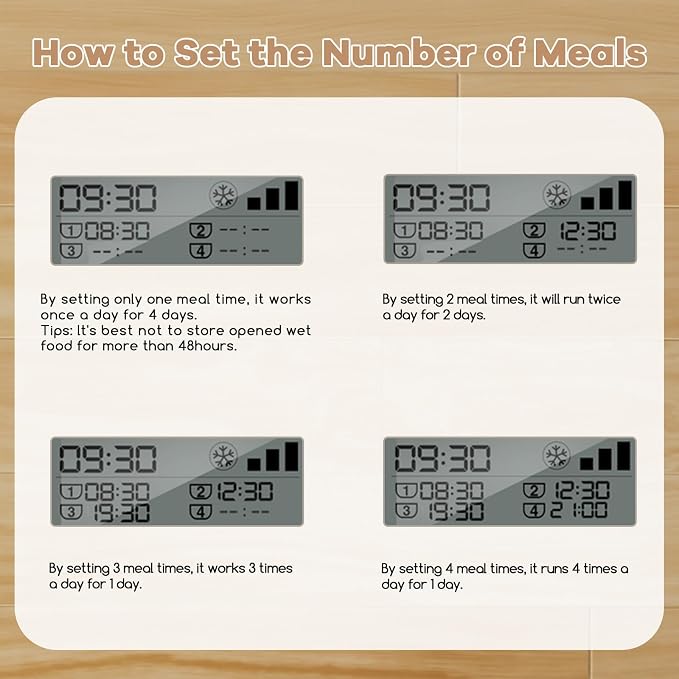 How to Set the Number of Meals

09:30
1 08:30
2 --:--
3 --:--
4 --:--

By setting only one meal time, it works once a day for 4 days.
Tips: It's best not to store opened wet food for more than 48hours.

09:30
1 08:30
2 12:30
3 --:--
4 --:--

By setting 2 meal times, it will run twice a day for 2 days.

09:30
1 08:30
2 12:30
3 19:30
4 --:--

By setting 3 meal times, it works 3 times a day for 1 day.

09:30
1 08:30
2 12:30
3 19:30
4 21:00

By setting 4 meal times, it runs 4 times a day for 1 day.