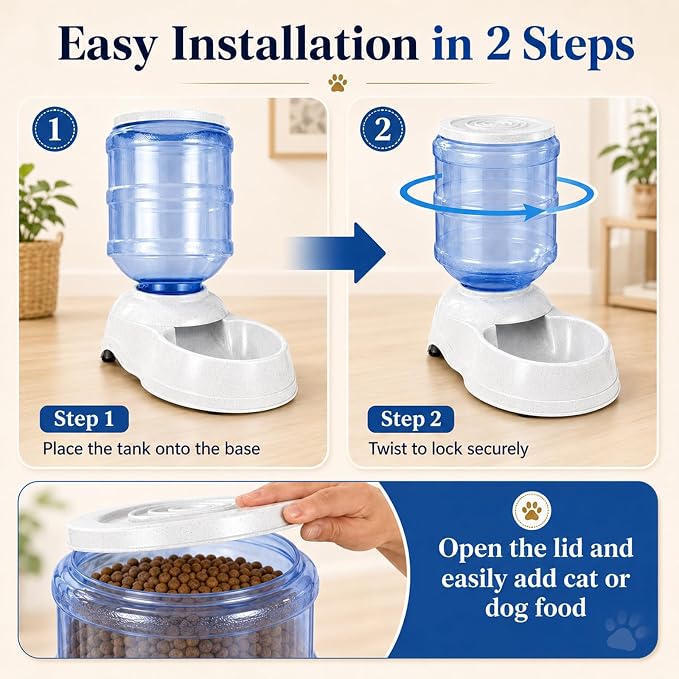 Easy Installation in 2 Steps

1

Step 1
Place the tank onto the base

2

Step 2
Twist to lock securely

Open the lid and easily add cat or dog food