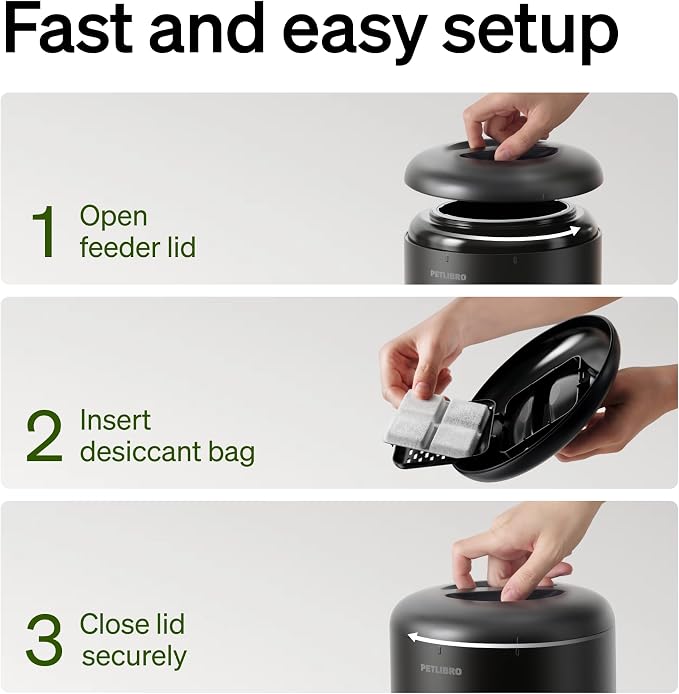 Fast and easy setup

1 Open feeder lid

PETLIBRO

2 Insert desiccant bag

3 Close lid securely

PETLIBRO