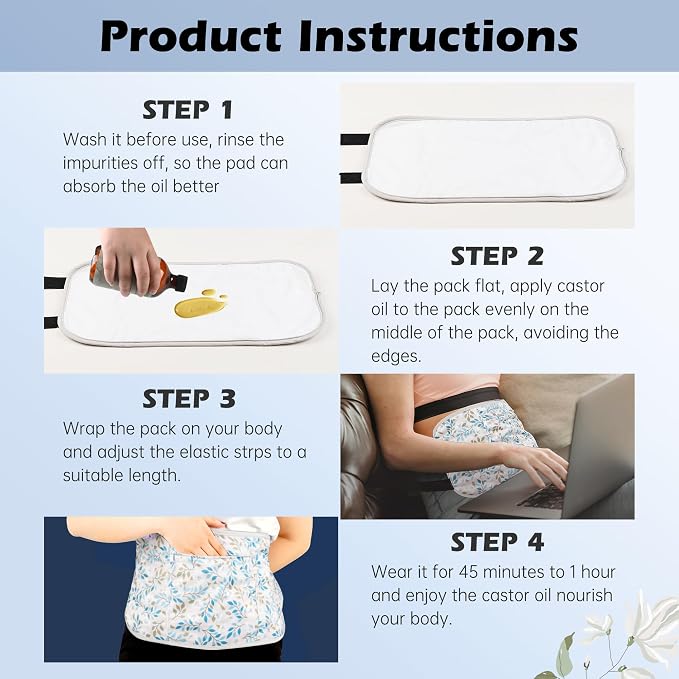 Product Instructions

STEP 1
Wash it before use, rinse the impurities off, so the pad can absorb the oil better

STEP 2
Lay the pack flat, apply castor oil to the pack evenly on the middle of the pack, avoiding the edges.

STEP 3
Wrap the pack on your body and adjust the elastic strps to a suitable length.

STEP 4
Wear it for 45 minutes to 1 hour and enjoy the castor oil nourish your body.