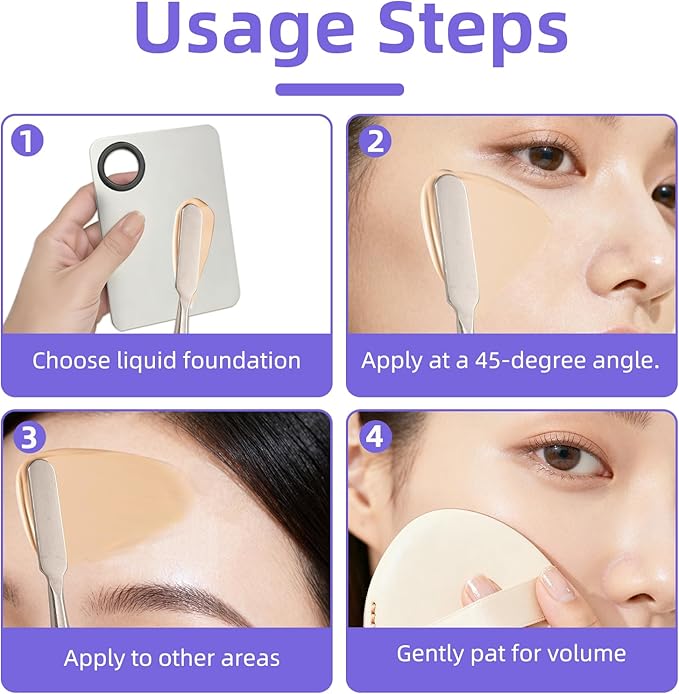 Usage Steps

1
Choose liquid foundation

2
Apply at a 45-degree angle.

3
Apply to other areas

4
Gently pat for volume