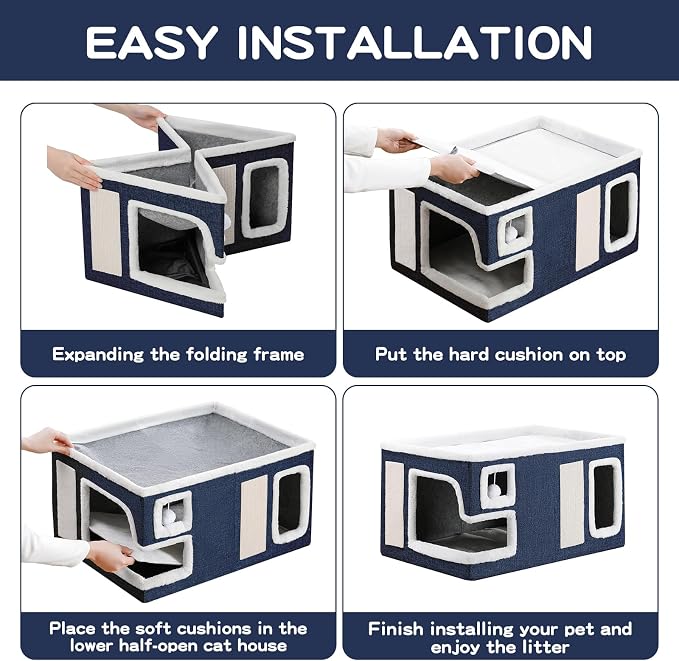 EASY INSTALLATION

Expanding the folding frame

Put the hard cushion on top

Place the soft cushions in the lower half-open cat house

Finish installing your pet and enjoy the litter