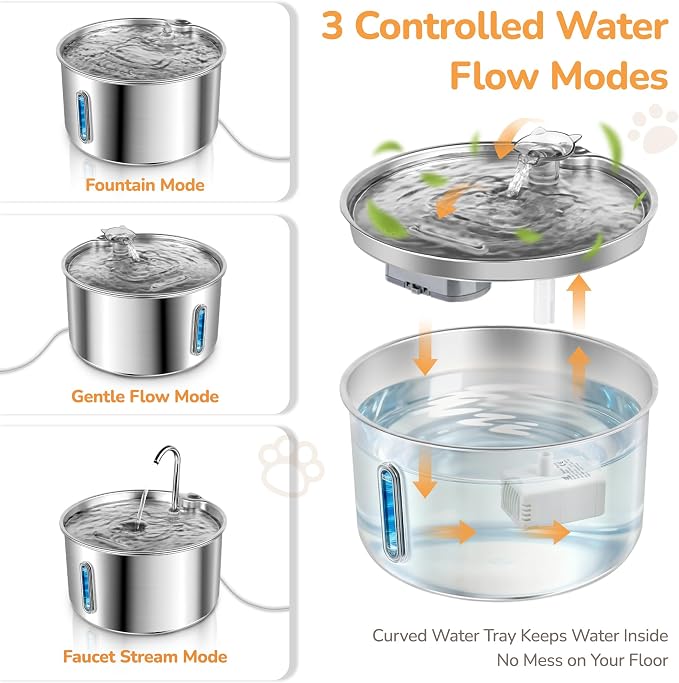 3 Controlled Water Flow Modes

Fountain Mode

Gentle Flow Mode

Faucet Stream Mode

Curved Water Tray Keeps Water Inside
No Mess on Your Floor