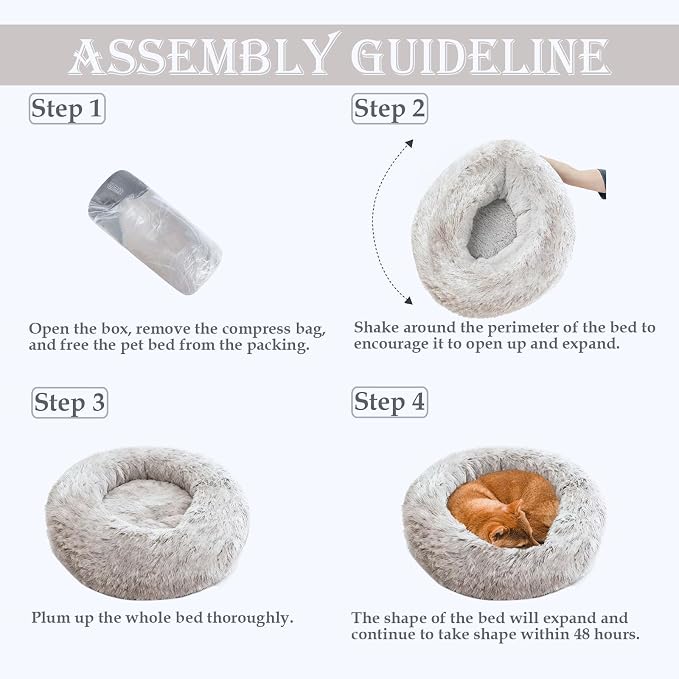 ASSEMBLY GUIDELINE

Step 1

Open the box, remove the compress bag, and free the pet bed from the packing.

Step 2

Shake around the perimeter of the bed to encourage it to open up and expand.

Step 3

Plum up the whole bed thoroughly.

Step 4

The shape of the bed will expand and continue to take shape within 48 hours.