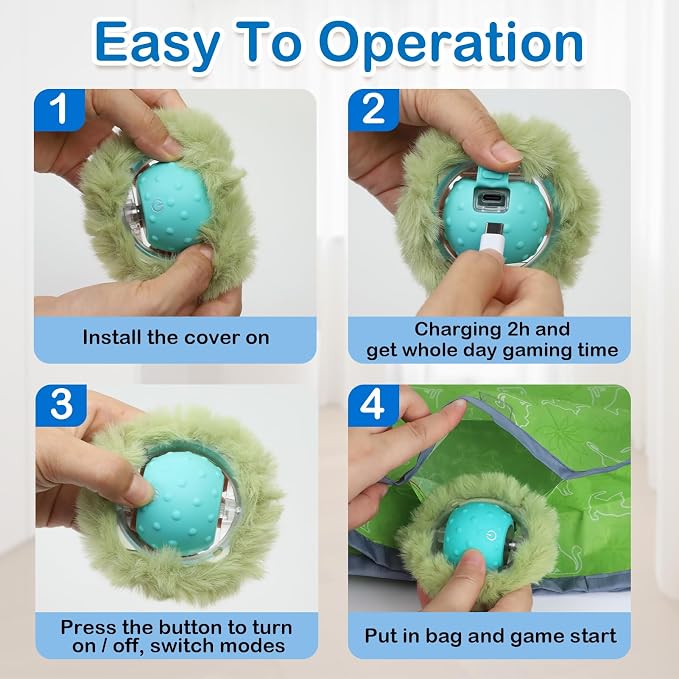 Easy To Operation

1

Install the cover on

2

Charging 2h and get whole day gaming time

3

Press the button to turn on / off, switch modes

4

Put in bag and game start