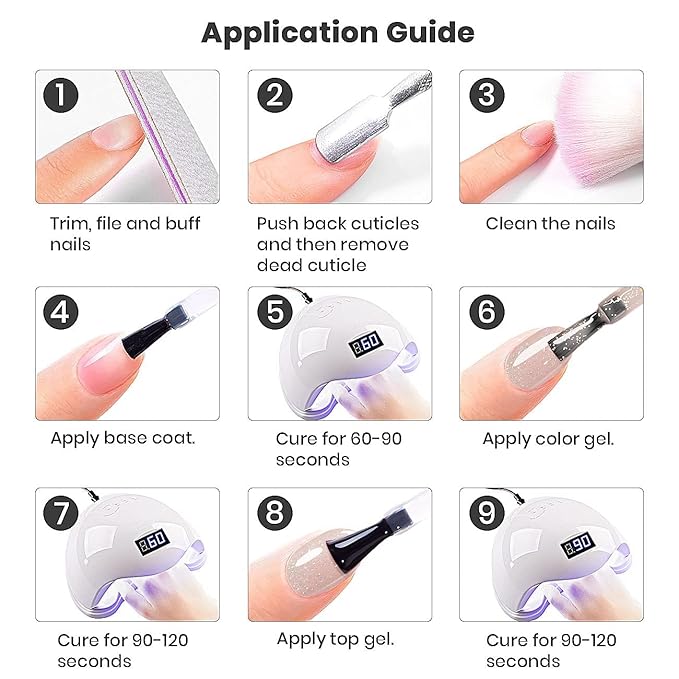 Application Guide

1
Trim, file and buff nails

2
Push back cuticles and then remove dead cuticle

3
Clean the nails

4
Apply base coat.

5
60
Cure for 60-90 seconds

6
Apply color gel.

7
60
Cure for 90-120 seconds

8
Apply top gel.

9
90
Cure for 90-120 seconds