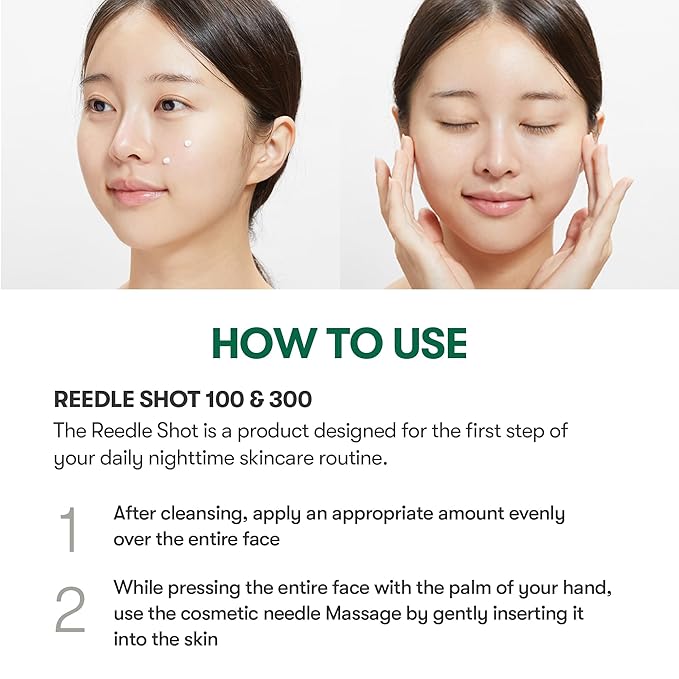 HOW TO USE

REEDLE SHOT 100 & 300
The Reedle Shot is a product designed for the first step of your daily nighttime skincare routine.

1 After cleansing, apply an appropriate amount evenly over the entire face

2 While pressing the entire face with the palm of your hand, use the cosmetic needle Massage by gently inserting it into the skin