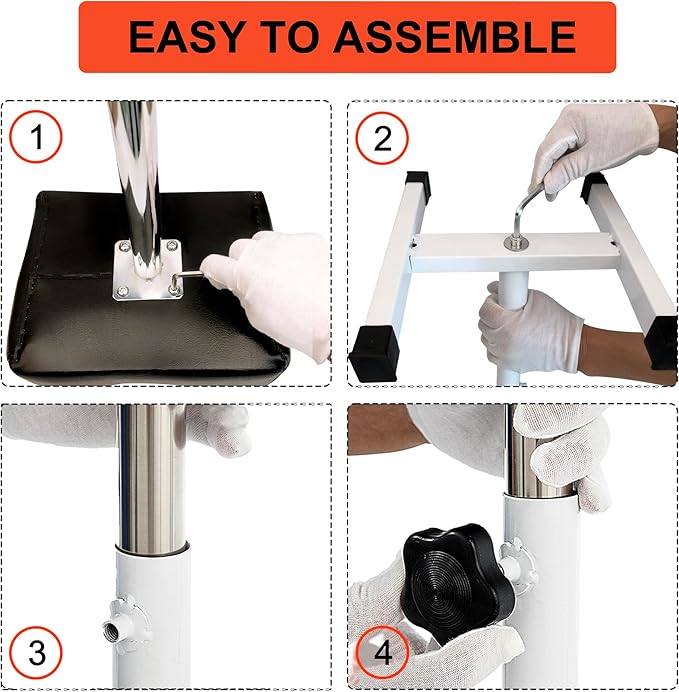 EASY TO ASSEMBLE

1

2

3

4