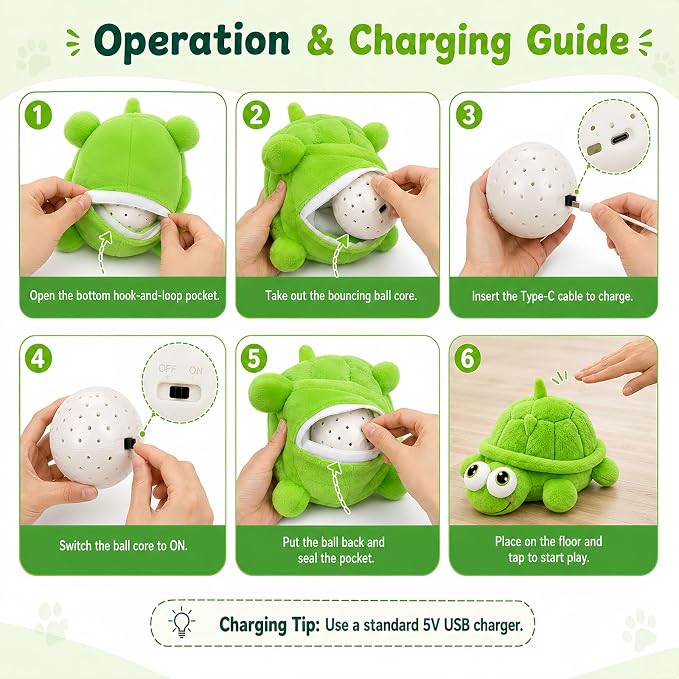 Operation & Charging Guide

1
Open the bottom hook-and-loop pocket.

2
Take out the bouncing ball core.

3
Insert the Type-C cable to charge.

4
OFF ON
Switch the ball core to ON.

5
Put the ball back and seal the pocket.

6
Place on the floor and tap to start play.

Charging Tip: Use a standard 5V USB charger.