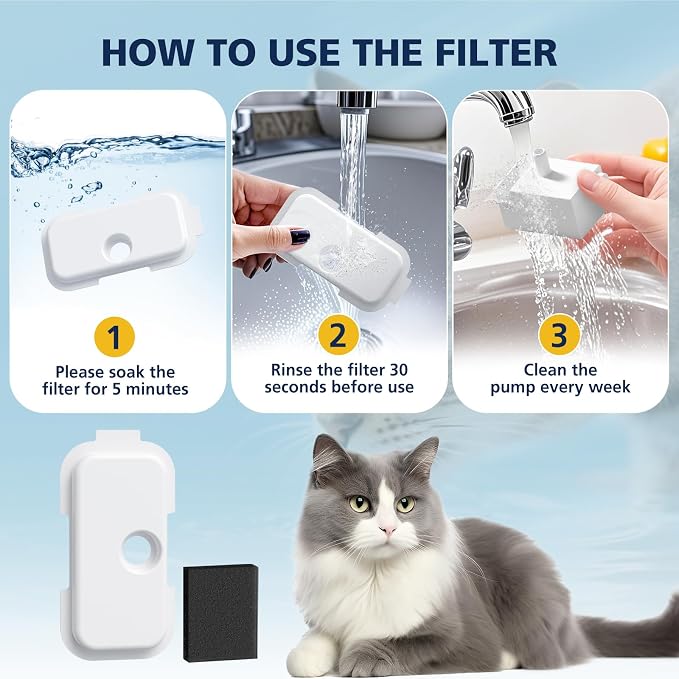 HOW TO USE THE FILTER

1
Please soak the filter for 5 minutes

2
Rinse the filter 30 seconds before use

3
Clean the pump every week