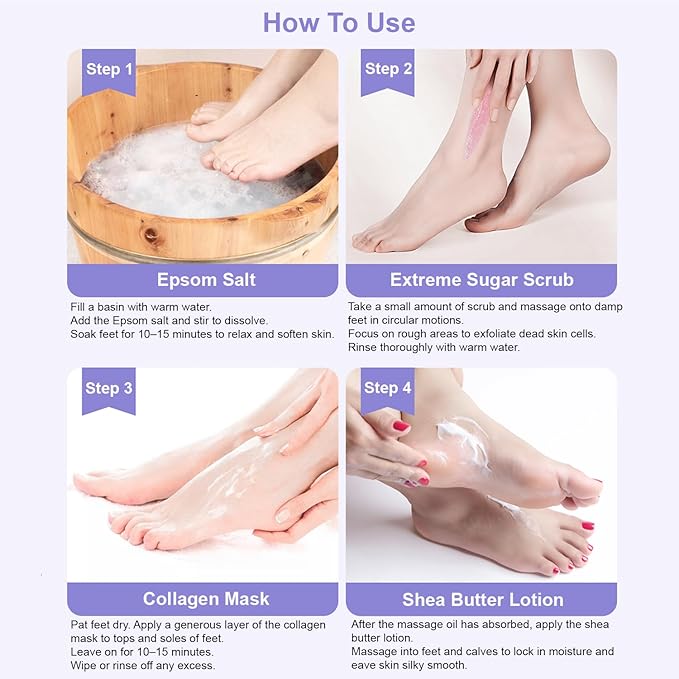 How To Use

Step 1

Epsom Salt

Fill a basin with warm water.
Add the Epsom salt and stir to dissolve.
Soak feet for 10–15 minutes to relax and soften skin.

Step 2

Extreme Sugar Scrub

Take a small amount of scrub and massage onto damp feet in circular motions.
Focus on rough areas to exfoliate dead skin cells.
Rinse thoroughly with warm water.

Step 3

Collagen Mask

Pat feet dry. Apply a generous layer of the collagen mask to tops and soles of feet.
Leave on for 10–15 minutes.
Wipe or rinse off any excess.

Step 4

Shea Butter Lotion

After the massage oil has absorbed, apply the shea butter lotion.
Massage into feet and calves to lock in moisture and eave skin silky smooth.