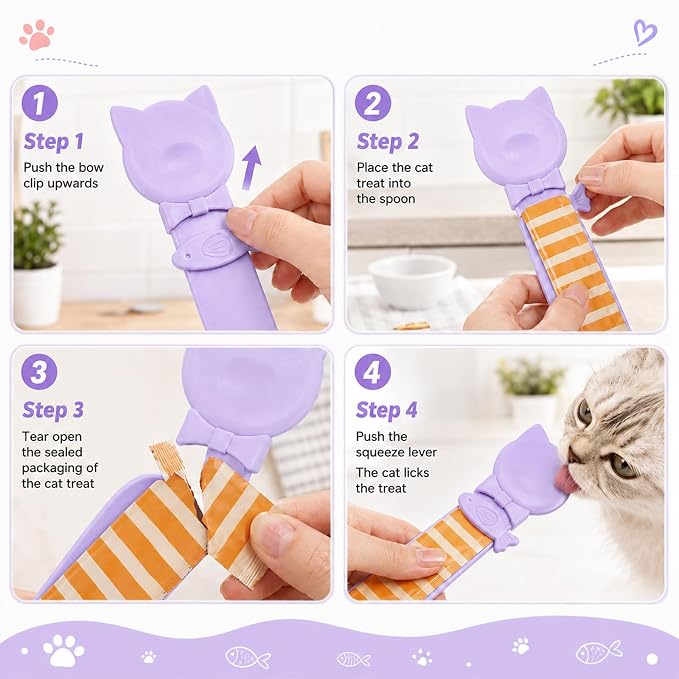 1
Step 1
Push the bow clip upwards

2
Step 2
Place the cat treat into the spoon

3
Step 3
Tear open the sealed packaging of the cat treat

4
Step 4
Push the squeeze lever
The cat licks the treat