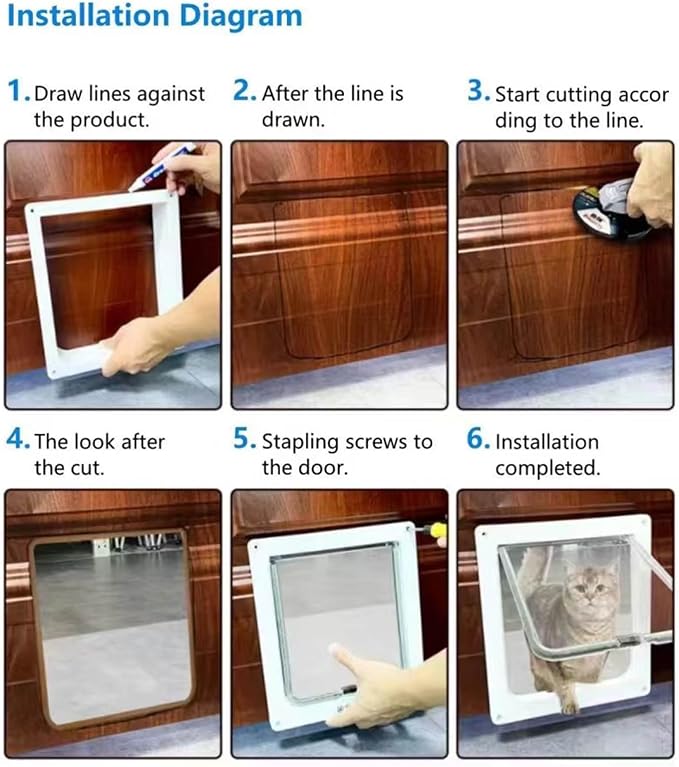 Installation Diagram

1. Draw lines against the product.

2. After the line is drawn.

3. Start cutting accor ding to the line.

4. The look after the cut.

5. Stapling screws to the door.

6. Installation completed.