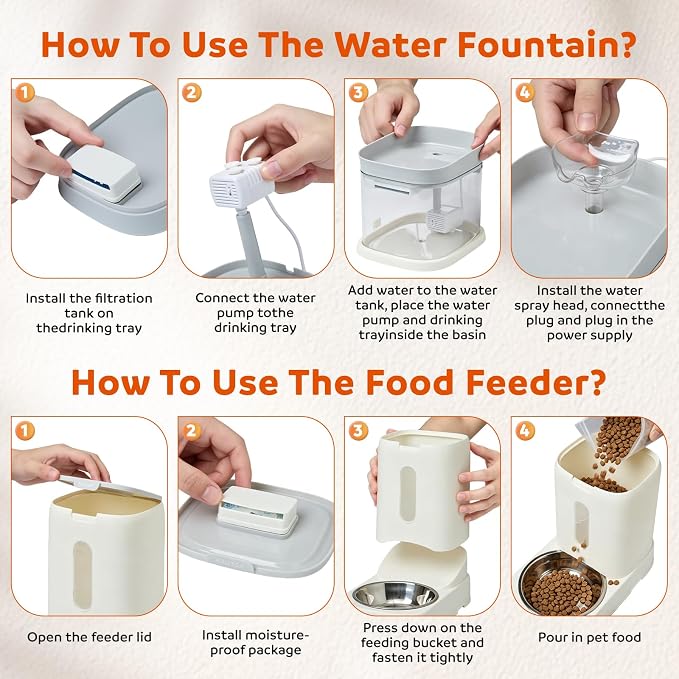 How To Use The Water Fountain?

1

Install the filtration tank on thedrinking tray

2

Connect the water pump tothe drinking tray

3

Add water to the water tank, place the water pump and drinking trayinside the basin

4

Install the water spray head, connectthe plug and plug in the power supply

How To Use The Food Feeder?

1

Open the feeder lid

2

Install moisture-proof package

3

Press down on the feeding bucket and fasten it tightly

4

Pour in pet food