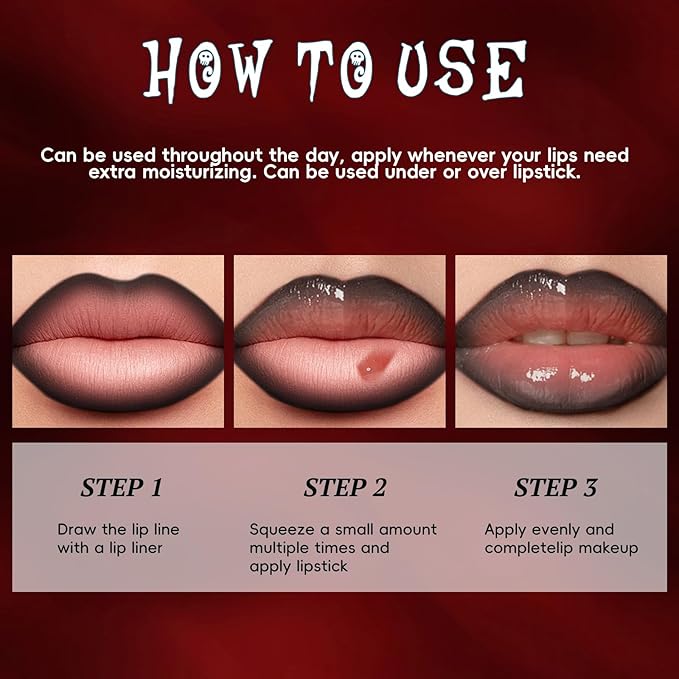 HOW TO USE

Can be used throughout the day, apply whenever your lips need extra moisturizing. Can be used under or over lipstick.

STEP 1

Draw the lip line with a lip liner

STEP 2

Squeeze a small amount multiple times and apply lipstick

STEP 3

Apply evenly and completelip makeup