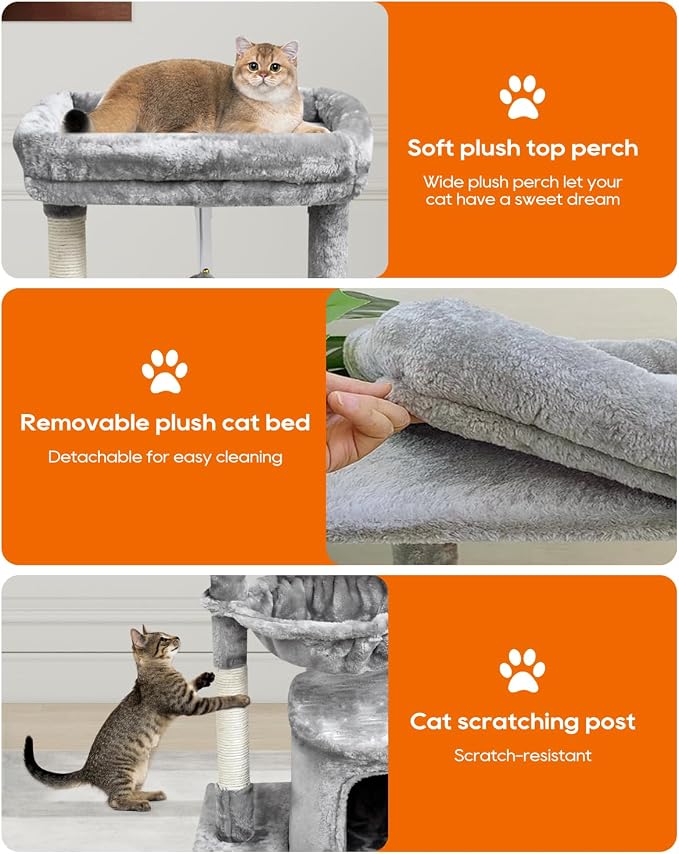 Soft plush top perch

Wide plush perch let your cat have a sweet dream

Removable plush cat bed

Detachable for easy cleaning

Cat scratching post

Scratch-resistant