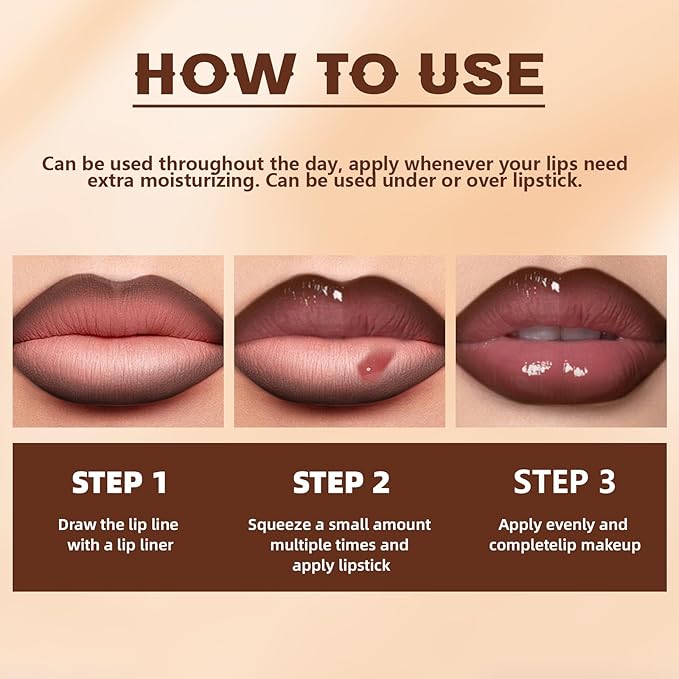 HOW TO USE

Can be used throughout the day, apply whenever your lips need extra moisturizing. Can be used under or over lipstick.

STEP 1

Draw the lip line with a lip liner

STEP 2

Squeeze a small amount multiple times and apply lipstick

STEP 3

Apply evenly and completelip makeup