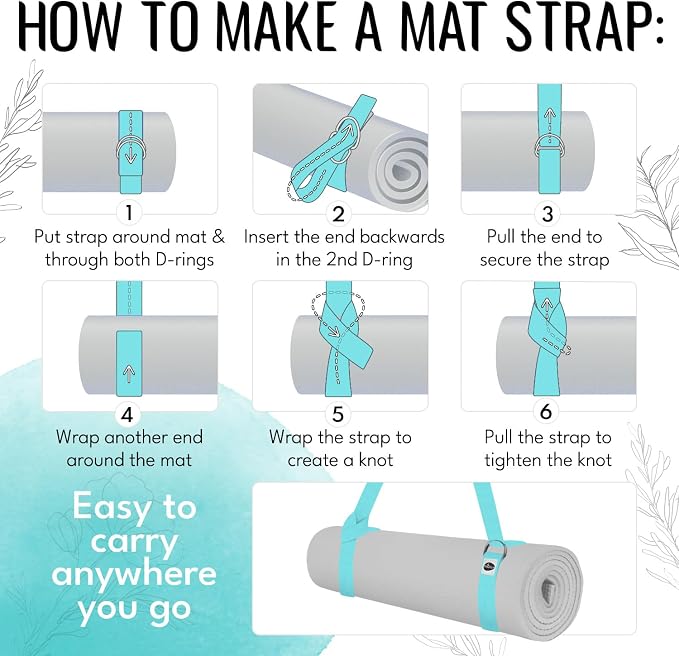 HOW TO MAKE A MAT STRAP:

1
Put strap around mat & through both D-rings

2
Insert the end backwards in the 2nd D-ring

3
Pull the end to secure the strap

4
Wrap another end around the mat

5
Wrap the strap to create a knot

6
Pull the strap to tighten the knot

Easy to carry anywhere you go