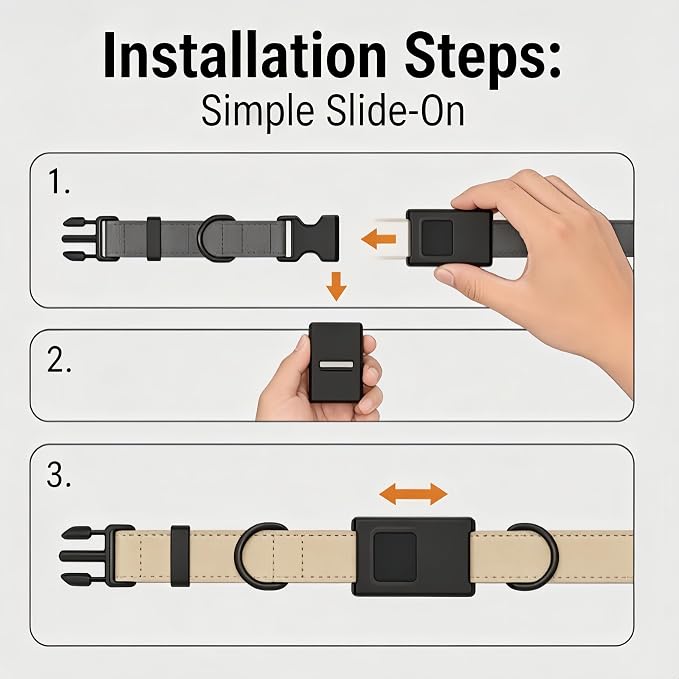 Installation Steps:
Simple Slide-On

1.

2.

3.