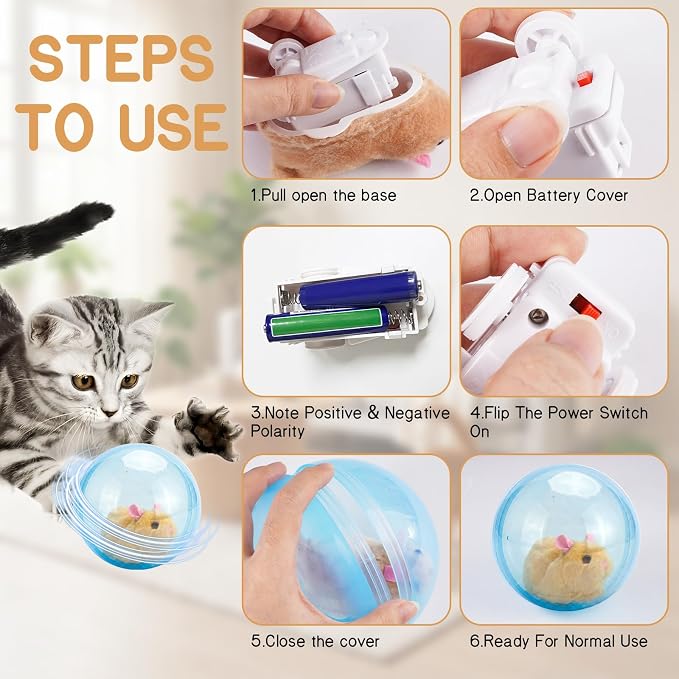 STEPS TO USE

1.Pull open the base

2.Open Battery Cover

3.Note Positive & Negative Polarity

4.Flip The Power Switch On

5.Close the cover

6.Ready For Normal Use