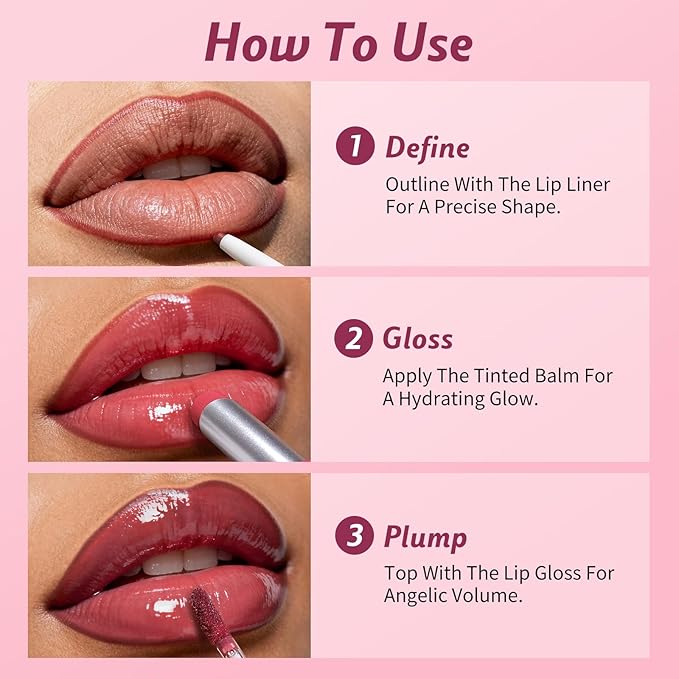 How To Use

1 Define
Outline With The Lip Liner For A Precise Shape.

2 Gloss
Apply The Tinted Balm For A Hydrating Glow.

3 Plump
Top With The Lip Gloss For Angelic Volume.