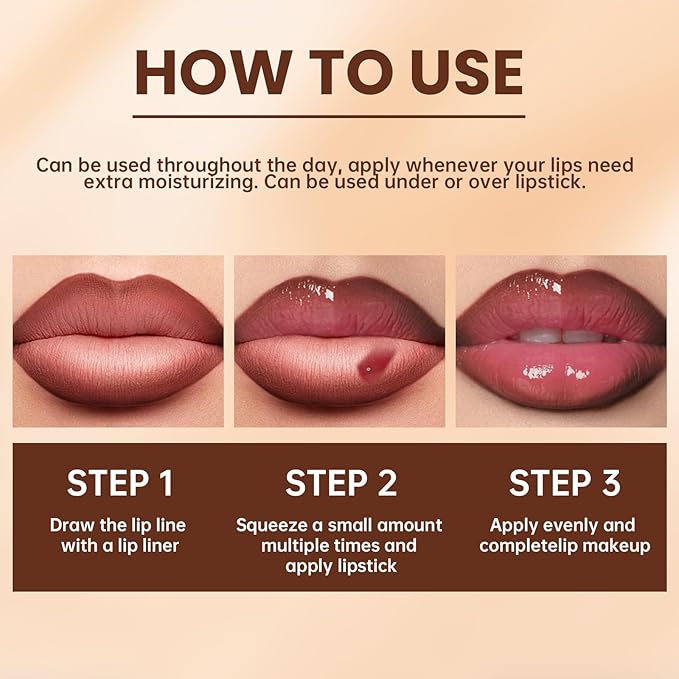 HOW TO USE

Can be used throughout the day, apply whenever your lips need extra moisturizing. Can be used under or over lipstick.

STEP 1
Draw the lip line with a lip liner

STEP 2
Squeeze a small amount multiple times and apply lipstick

STEP 3
Apply evenly and completelip makeup