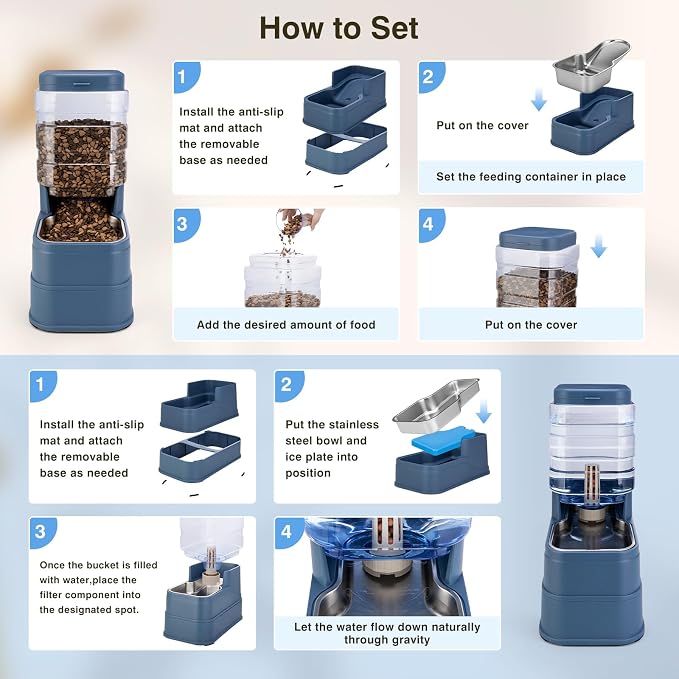 How to Set

1
Install the anti-slip mat and attach the removable base as needed

2
Put on the cover
Set the feeding container in place

3
Add the desired amount of food

4
Put on the cover

1
Install the anti-slip mat and attach the removable base as needed

2
Put the stainless steel bowl and ice plate into position

3
Once the bucket is filled with water,place the filter component into the designated spot.

4
Let the water flow down naturally through gravity