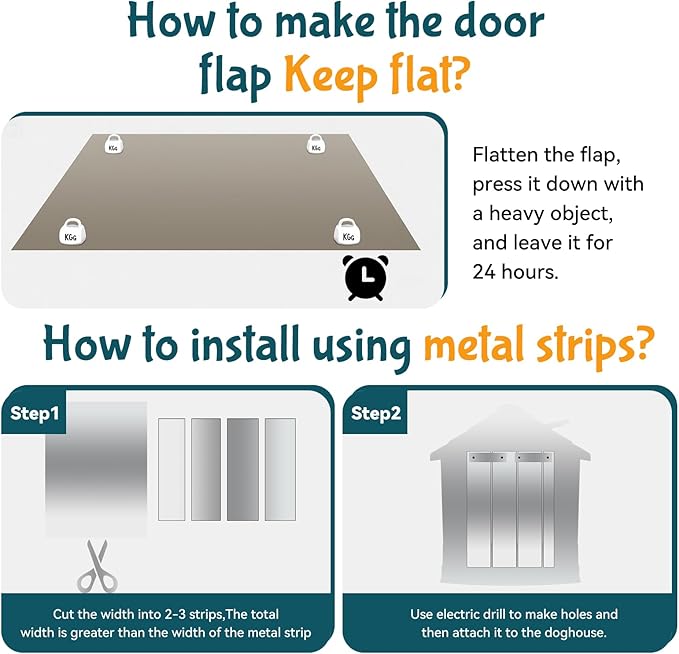 How to make the door flap Keep flat?

KGG

KGG

KGG

KGG

Flatten the flap, press it down with a heavy object, and leave it for 24 hours.

How to install using metal strips?

Step1

Cut the width into 2-3 strips,The total width is greater than the width of the metal strip

Step2

Use electric drill to make holes and then attach it to the doghouse.