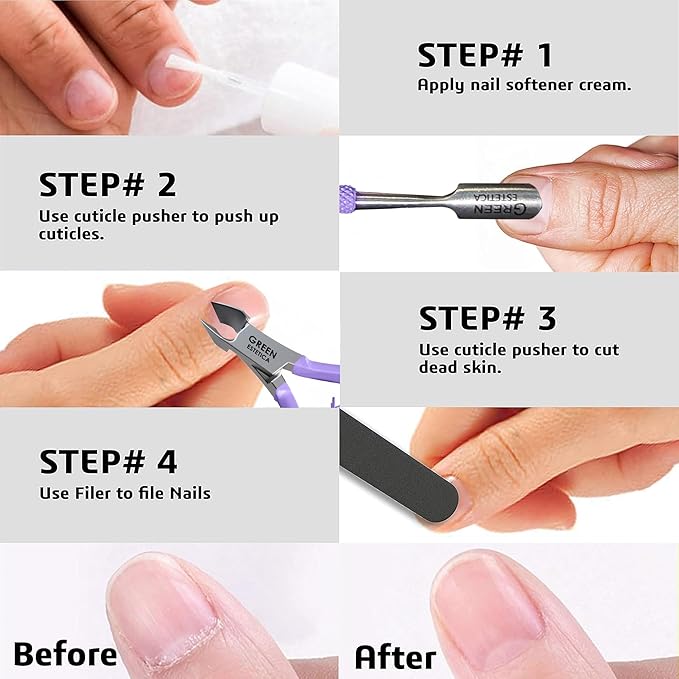 STEP# 1
Apply nail softener cream.

STEP# 2
Use cuticle pusher to push up cuticles.

GREEN ESTETICA

GREEN ESTETICA

STEP# 3
Use cuticle pusher to cut dead skin.

STEP# 4
Use Filer to file Nails

Before

After